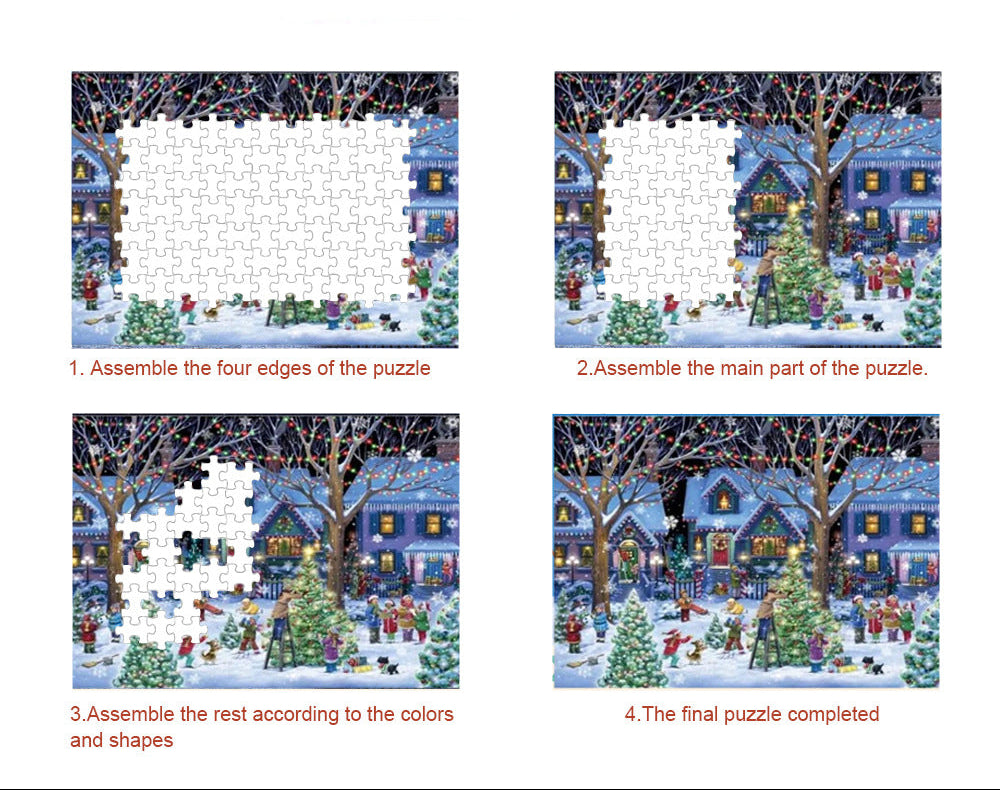 1. Assemble the four edges of the puzzle

2.Assemble the main part of the puzzle.

3.Assemble the rest according to the colors and shapes

4.The final puzzle completed